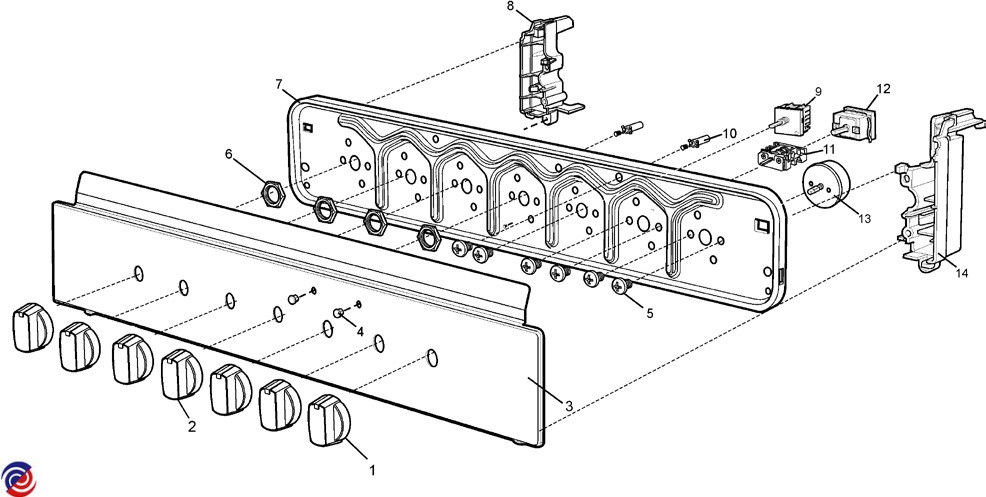 8
7
9
12
10
11
6
13
14
5
4
3
2
1